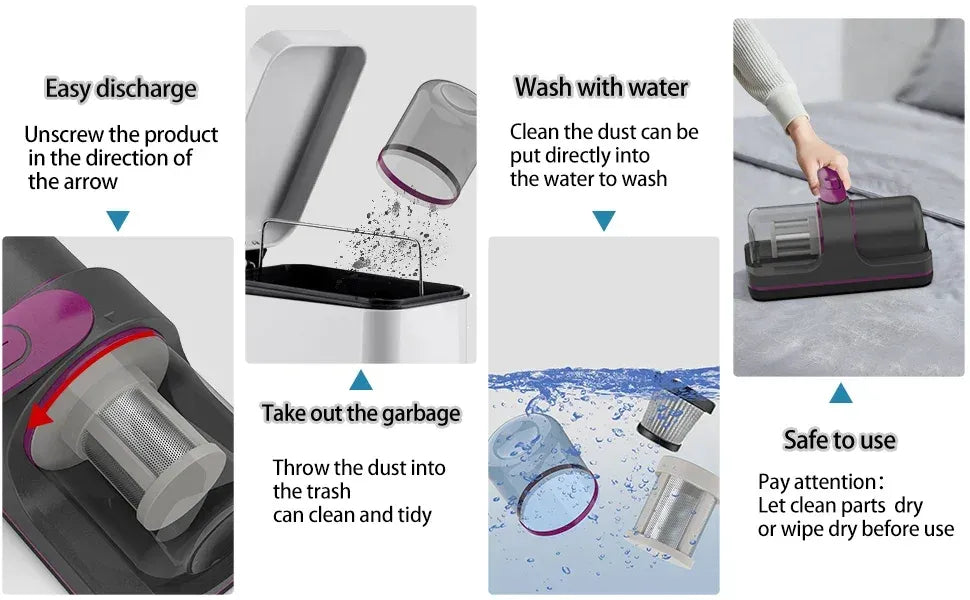 Easy discharge

Unscrew the product in the direction of the arrow

Take out the garbage

Throw the dust into the trash can clean and tidy

Wash with water

Clean the dust can be put directly into the water to wash

Safe to use

Pay attention:
Let clean parts dry or wipe dry before use